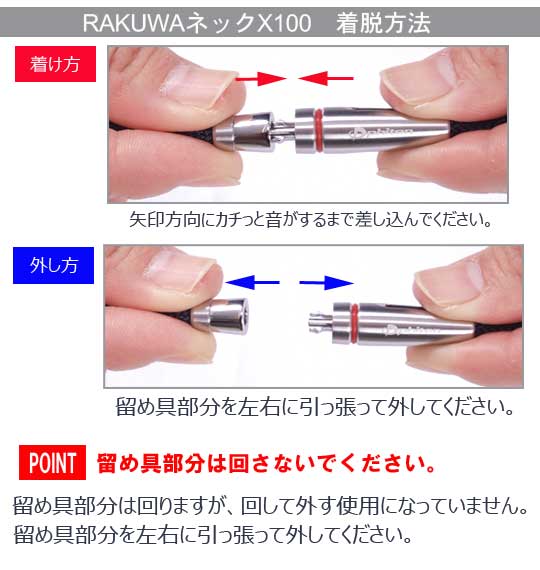 RAKUWAネックX100　着脱方法

着け方

phiten

矢印方向にカチっと音がするまで差し込んでください。

外し方

phiten

留め具部分を左右に引っ張って外してください。

POINT 留め具部分は回さないでください。

留め具部分は回りますが、回して外す使用になっていません。
留め具部分を左右に引っ張って外してください。